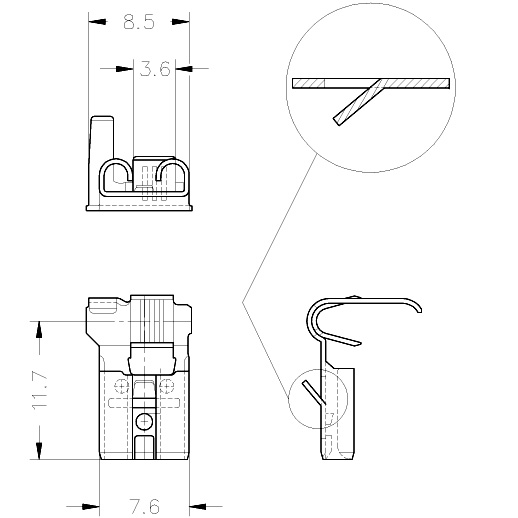 8.5
3.6
11.7
7.6