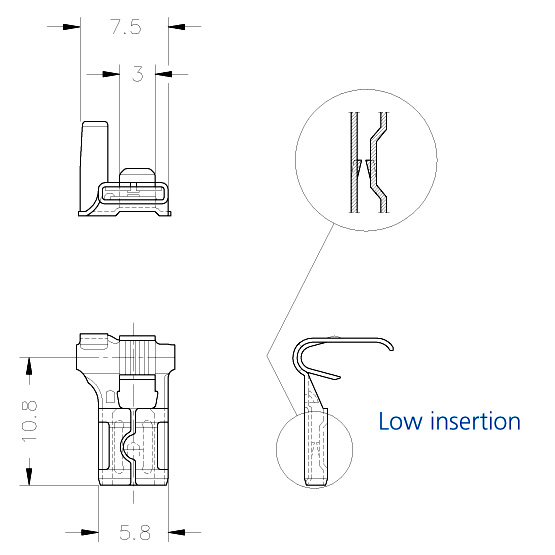 7.5

3

10.8

5.8

Low insertion